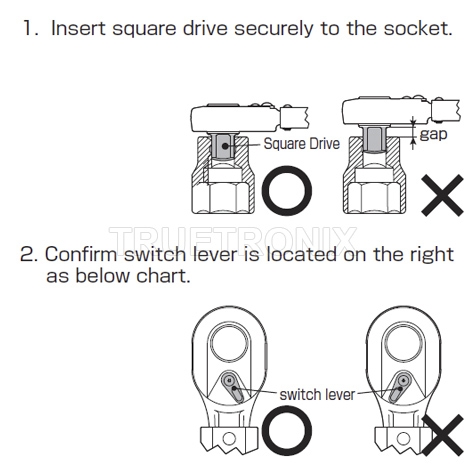 1. Insert square drive securely to the socket.

Square Drive

gap

TRUETRONIX

2. Confirm switch lever is located on the right as below chart.

switch lever